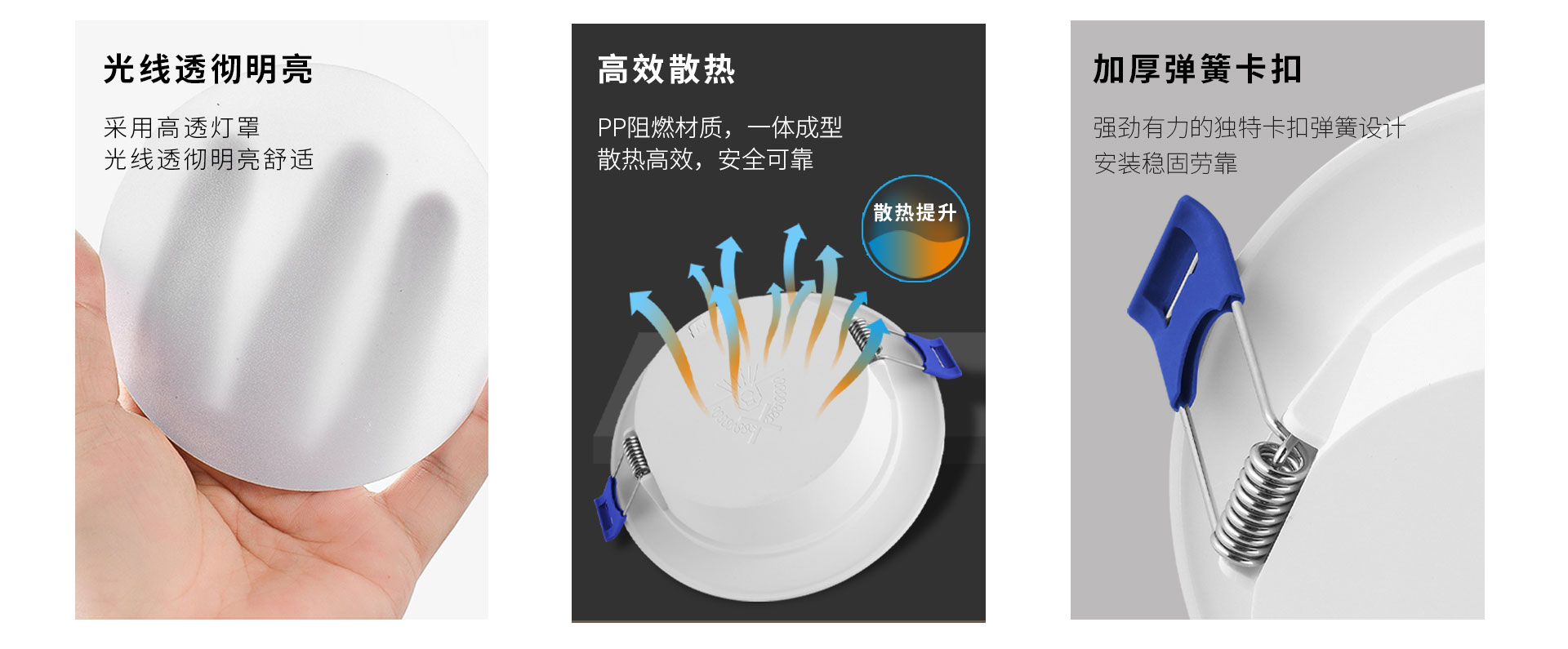 光线透彻明亮

采用高透灯罩
光线透彻明亮舒适

高效散热

PP阻燃材质，一体成型
散热高效，安全可靠

散热提升

加厚弹簧卡扣

强劲有力的独特卡扣弹簧设计
安装稳固劳靠